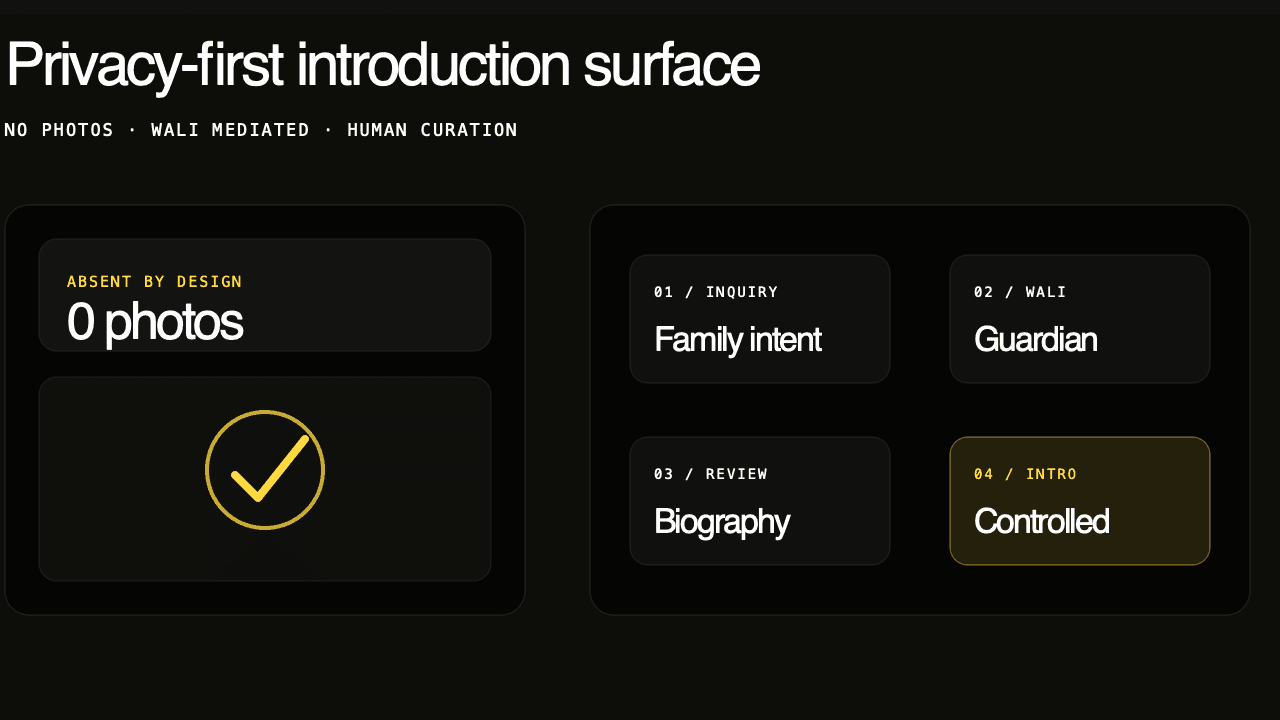 Privacy-first introduction surface

NO PHOTOS · WALI MEDIATED · HUMAN CURATION

ABSENT BY DESIGN
0 photos

01 / INQUIRY
Family intent

02 / WALI
Guardian

03 / REVIEW
Biography

04 / INTRO
Controlled